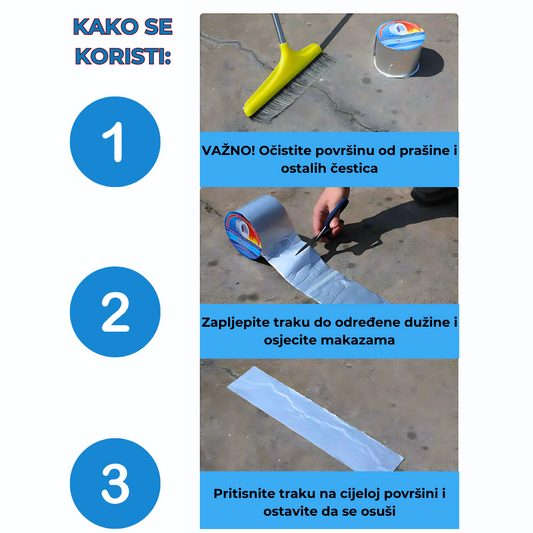 KAKO SE KORISTI:

1

VAŽNO! Očistite površinu od prašine i ostalih čestica

2

Zapljepite traku do određene dužine i osjecite makazama

3

Pritisnite traku na cijeloj površini i ostavite da se osuši