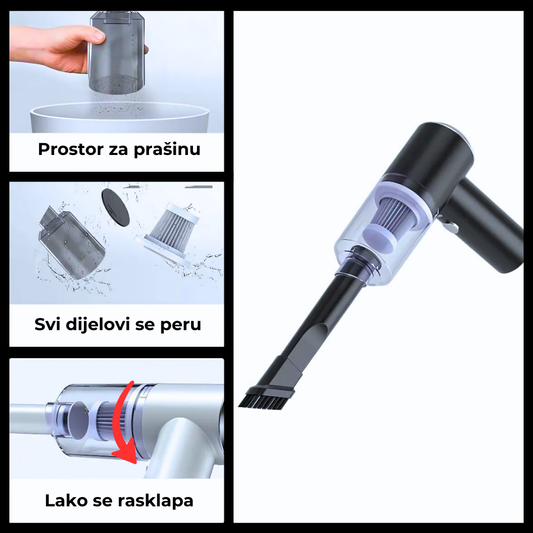 Prostor za prašinu

Svi dijelovi se peru

Lako se rasklapa